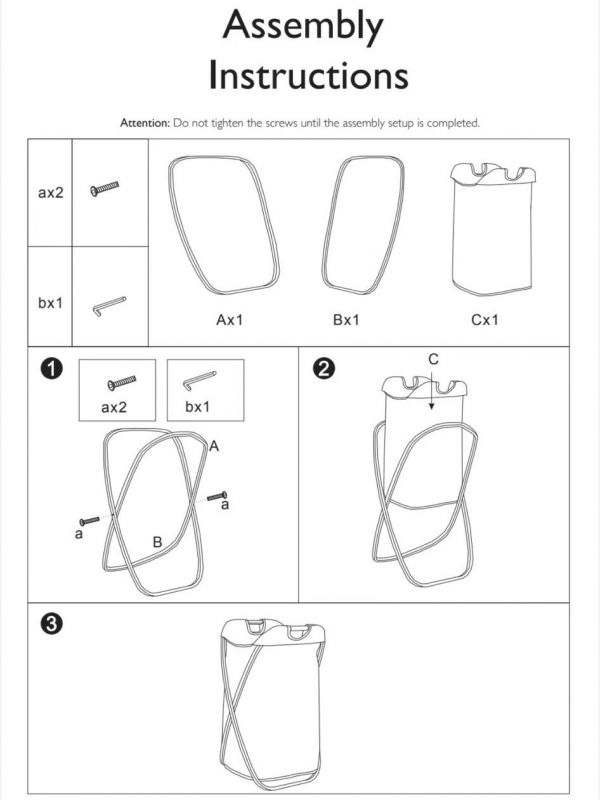 Assembly Instructions

Attention: Do not tighten the screws until the assembly setup is completed.

ax2

bx1

Ax1

Bx1

Cx1

1

ax2

bx1

A

a

a

B

2

C

3